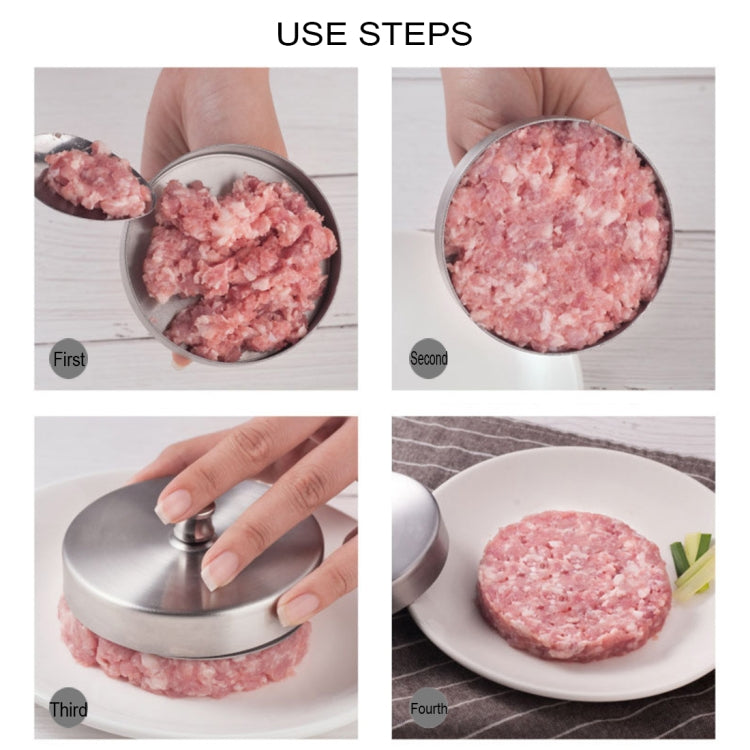 USE STEPS

First

Second

Third

Fourth