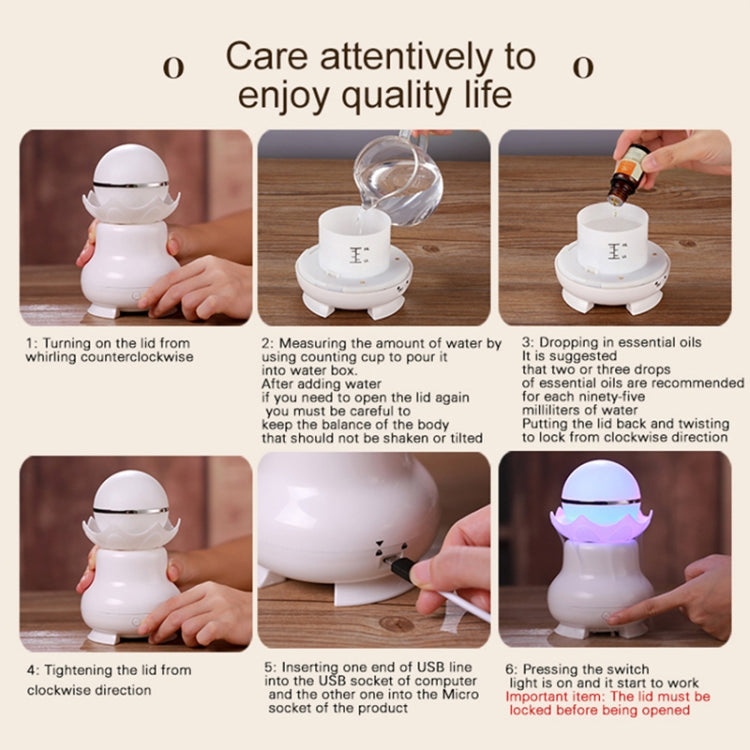 o Care attentively to enjoy quality life o

1: Turning on the lid from whirling counterclockwise

2: Measuring the amount of water by using counting cup to pour it into water box.
After adding water
if you need to open the lid again
you must be careful to
keep the balance of the body
that should not be shaken or tilted

3: Dropping in essential oils
It is suggested
that two or three drops
of essential oils are recommended
for each ninety-five
milliliters of water
Putting the lid back and twisting
to lock from clockwise direction

4: Tightening the lid from clockwise direction

5: Inserting one end of USB line into the USB socket of computer and the other one into the Micro socket of the product

6: Pressing the switch
light is on and it start to work
Important item: The lid must be locked before being opened