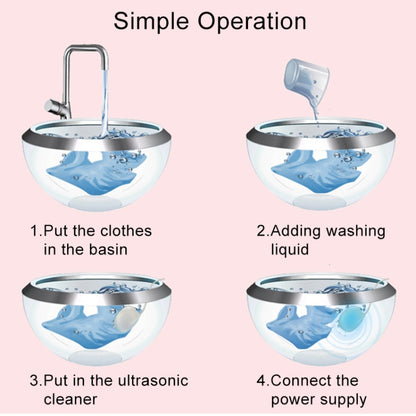 Simple Operation

1.Put the clothes in the basin

2.Adding washing liquid

3.Put in the ultrasonic cleaner

4.Connect the power supply