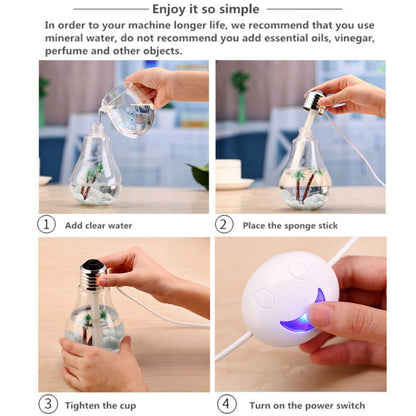 Enjoy it so simple

In order to your machine longer life, we recommend that you use mineral water, do not recommend you add essential oils, vinegar, perfume and other objects.

① Add clear water

② Place the sponge stick

③ Tighten the cup

④ Turn on the power switch