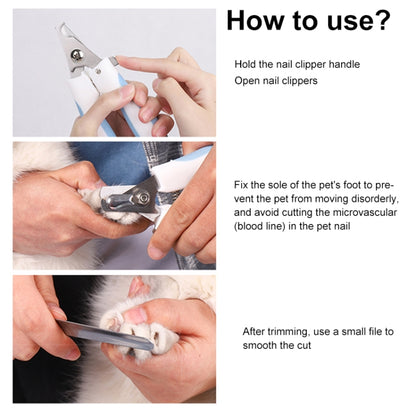 How to use?

Hold the nail clipper handle
Open nail clippers

Fix the sole of the pet's foot to prevent the pet from moving disorderly, and avoid cutting the microvascular (blood line) in the pet nail

After trimming, use a small file to smooth the cut