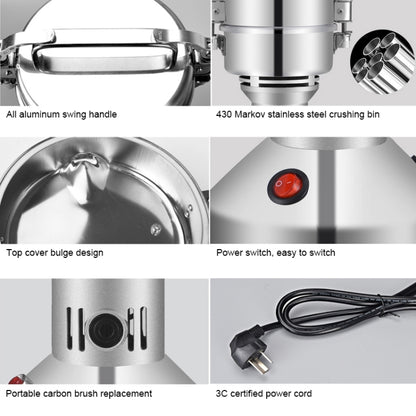 All aluminum swing handle

430 Markov stainless steel crushing bin

Top cover bulge design

Power switch, easy to switch

Portable carbon brush replacement

3C certified power cord