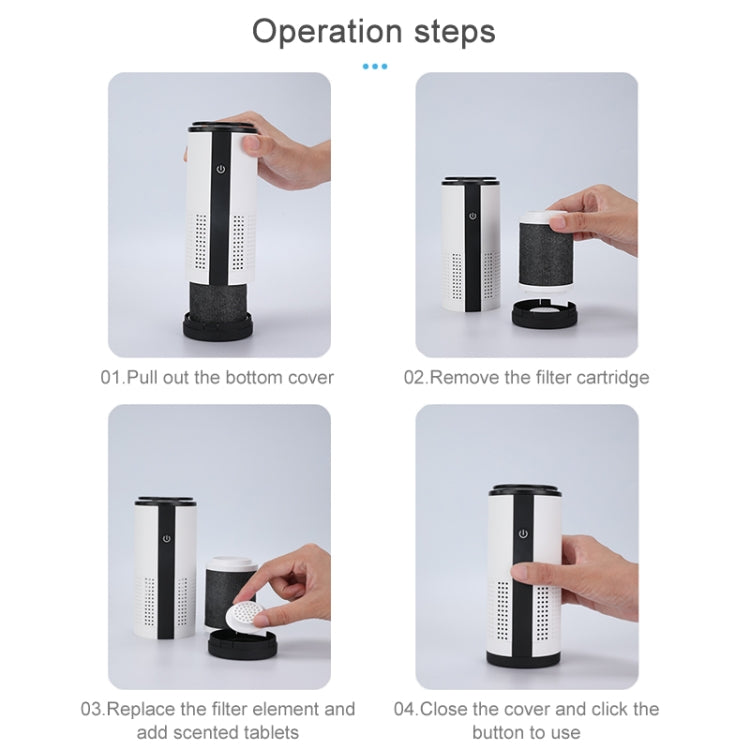 Operation steps

01.Pull out the bottom cover

02.Remove the filter cartridge

03.Replace the filter element and add scented tablets

04.Close the cover and click the button to use