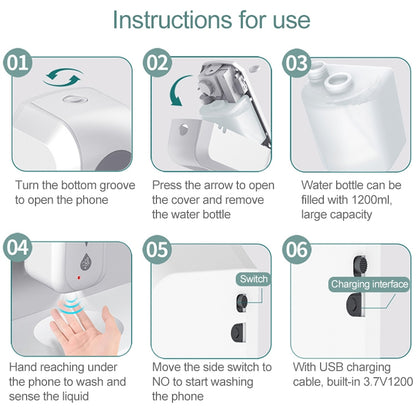 Instructions for use

01

Turn the bottom groove to open the phone

02

Press the arrow to open the cover and remove the water bottle

03

Water bottle can be filled with 1200ml, large capacity

04

Hand reaching under the phone to wash and sense the liquid

05

Switch

Move the side switch to NO to start washing the phone

06

Charging interface

With USB charging cable, built-in 3.7V1200