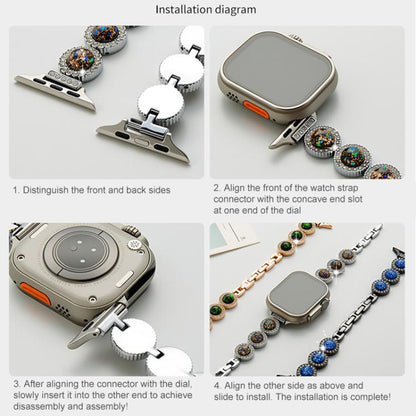 Installation diagram

1. Distinguish the front and back sides

2. Align the front of the watch strap connector with the concave end slot at one end of the dial

3. After aligning the connector with the dial, slowly insert it into the other end to achieve disassembly and assembly!

4. Align the other side as above and slide to install. The installation is complete!