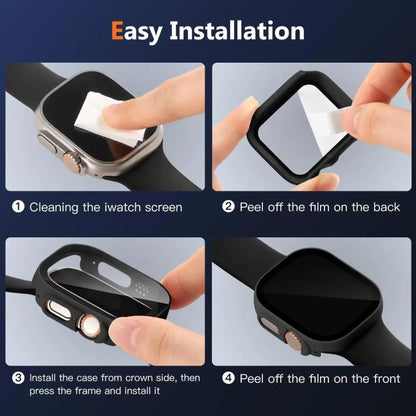 Easy Installation

① Cleaning the iwatch screen

② Peel off the film on the back

③ Install the case from crown side, then press the frame and install it

④ Peel off the film on the front