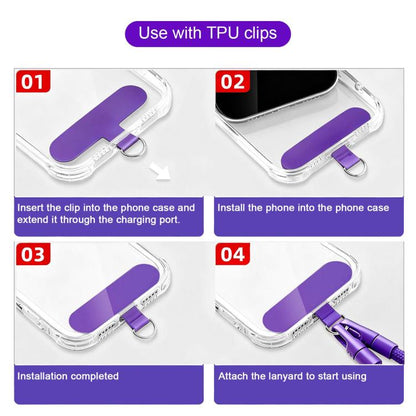 Use with TPU clips

01

Insert the clip into the phone case and extend it through the charging port.

02

Install the phone into the phone case

03

Installation completed

04

Attach the lanyard to start using