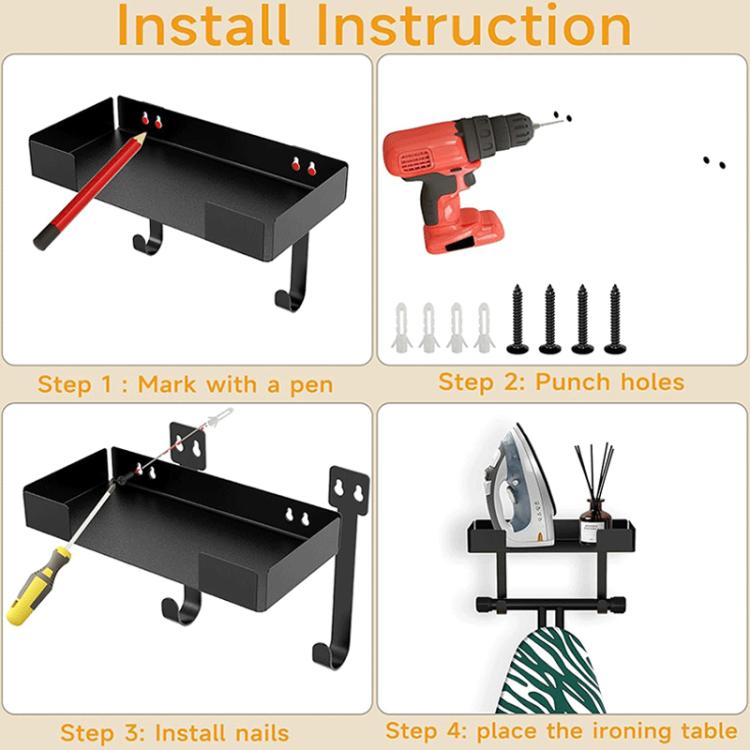 Install Instruction

Step 1 : Mark with a pen

Step 2: Punch holes

Step 3: Install nails

Step 4: place the ironing table