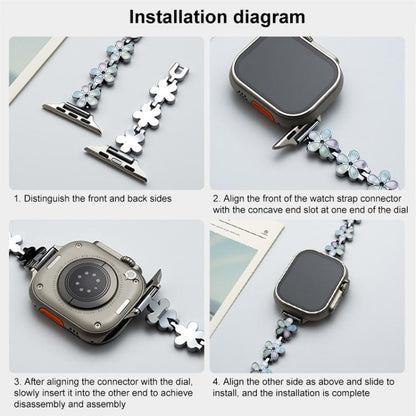 Installation diagram

1. Distinguish the front and back sides

2. Align the front of the watch strap connector with the concave end slot at one end of the dial

3. After aligning the connector with the dial, slowly insert it into the other end to achieve disassembly and assembly

4. Align the other side as above and slide to install, and the installation is complete