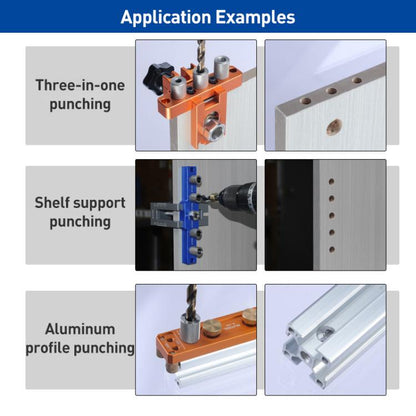 Application Examples

Three-in-one punching

Shelf support punching

Aluminum profile punching