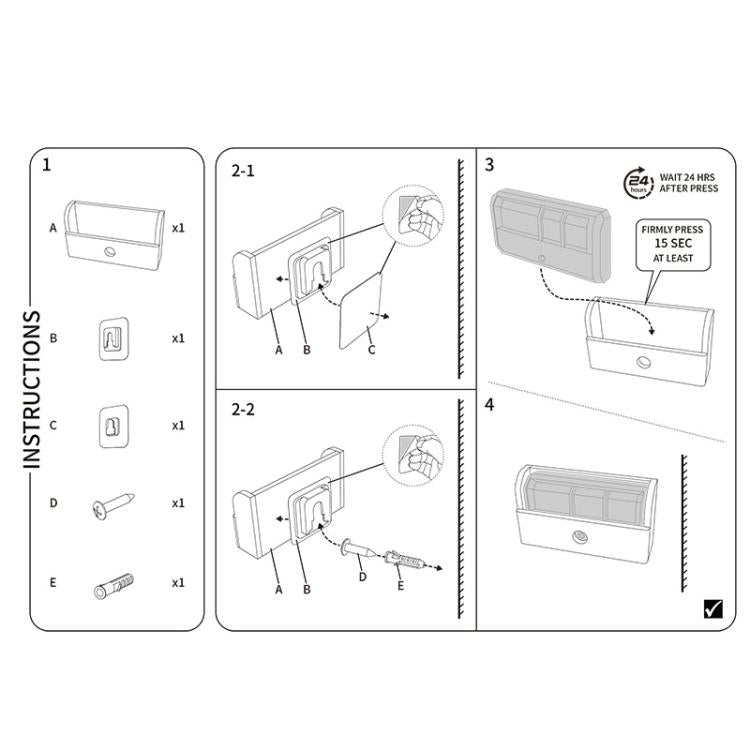 INSTRUCTIONS

1

A x1

B x1

C x1

D x1

E x1

2-1

A B C

2-2

A B D E

3

24 hours WAIT 24 HRS AFTER PRESS

FIRMLY PRESS 15 SEC AT LEAST

4