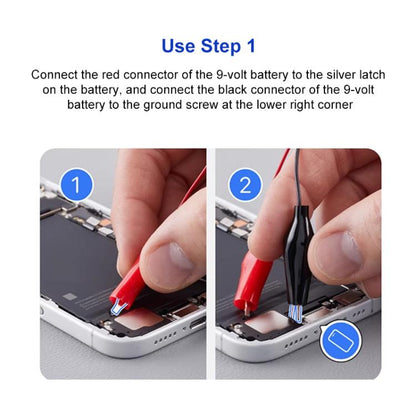 Use Step 1

Connect the red connector of the 9-volt battery to the silver latch on the battery, and connect the black connector of the 9-volt battery to the ground screw at the lower right corner

1

2