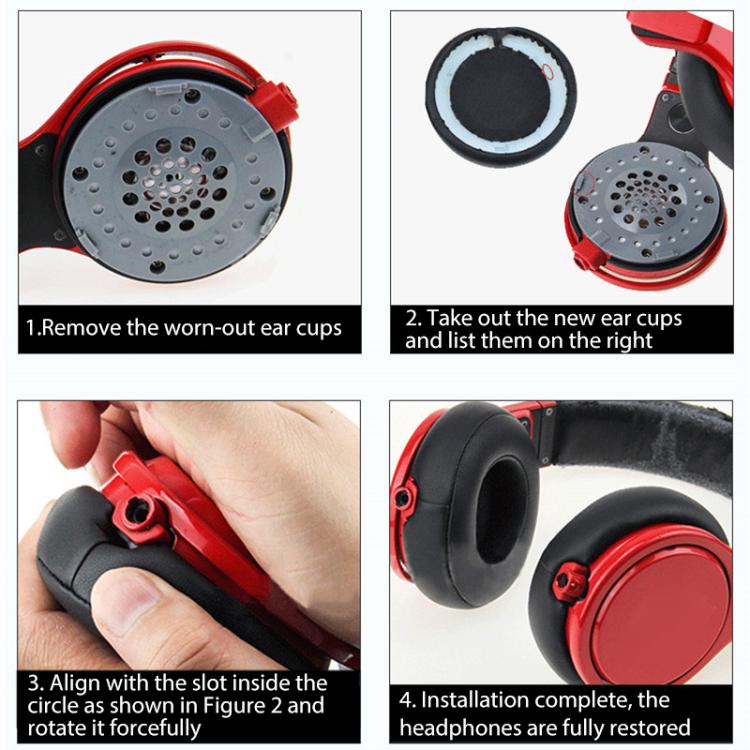 1.Remove the worn-out ear cups

2. Take out the new ear cups and list them on the right

3. Align with the slot inside the circle as shown in Figure 2 and rotate it forcefully

4. Installation complete, the headphones are fully restored