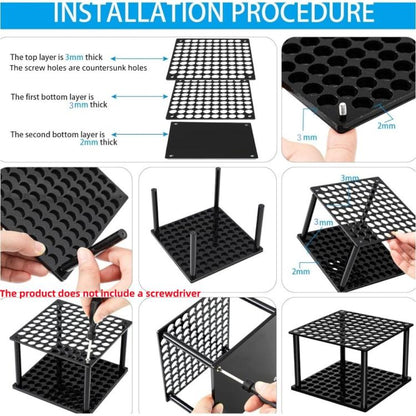 INSTALLATION PROCEDURE

The top layer is 3mm thick
The screw holes are countersunk holes

The first bottom layer is 3mm thick

The second bottom layer is 2mm thick

3 mm

2mm

3mm

3mm

2mm

The product does not include a screwdriver