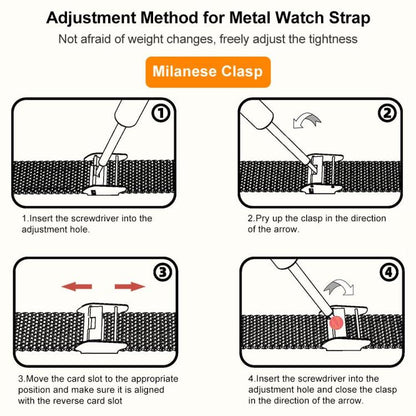 Adjustment Method for Metal Watch Strap

Not afraid of weight changes, freely adjust the tightness

Milanese Clasp

①

1.Insert the screwdriver into the adjustment hole.

②

2.Pry up the clasp in the direction of the arrow.

③

3.Move the card slot to the appropriate position and make sure it is aligned with the reverse card slot

④

4.Insert the screwdriver into the adjustment hole and close the clasp in the direction of the arrow.