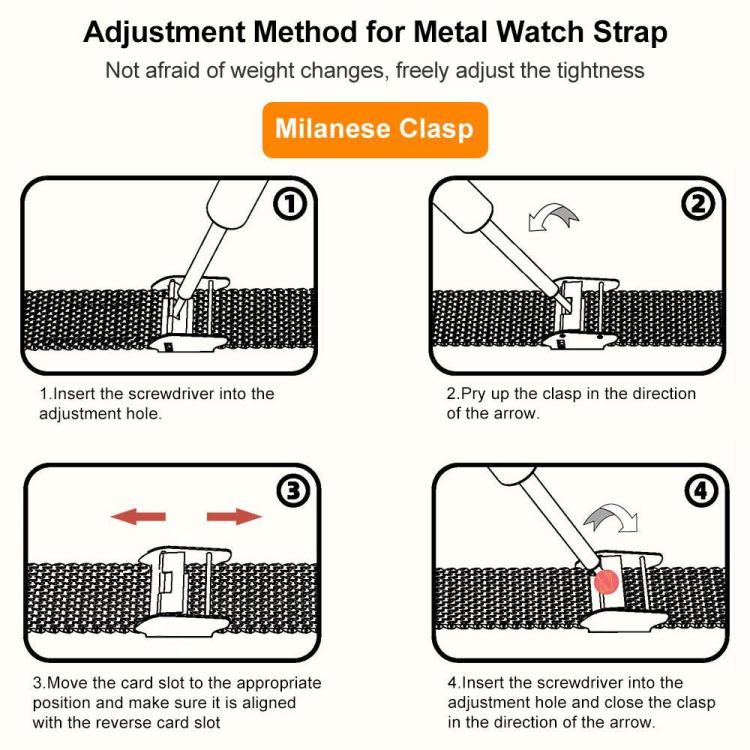 Adjustment Method for Metal Watch Strap

Not afraid of weight changes, freely adjust the tightness

Milanese Clasp

①

1.Insert the screwdriver into the adjustment hole.

②

2.Pry up the clasp in the direction of the arrow.

③

3.Move the card slot to the appropriate position and make sure it is aligned with the reverse card slot

④

4.Insert the screwdriver into the adjustment hole and close the clasp in the direction of the arrow.