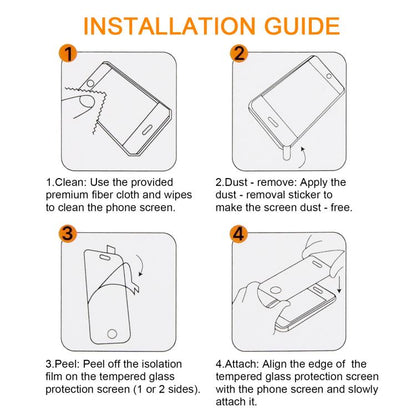 INSTALLATION GUIDE

1

1.Clean: Use the provided premium fiber cloth and wipes to clean the phone screen.

2

2.Dust - remove: Apply the dust - removal sticker to make the screen dust - free.

3

3.Peel: Peel off the isolation film on the tempered glass protection screen (1 or 2 sides).

4

4.Attach: Align the edge of the tempered glass protection screen with the phone screen and slowly attach it.