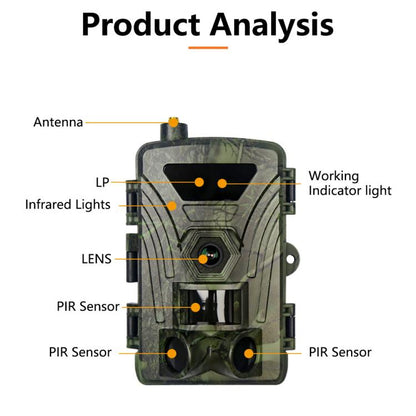 Product Analysis

Antenna

LP

Working Indicator light

Infrared Lights

LENS

PIR Sensor

PIR Sensor

PIR Sensor