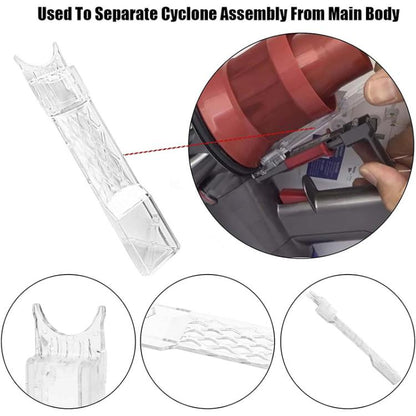 Used To Separate Cyclone Assembly From Main Body