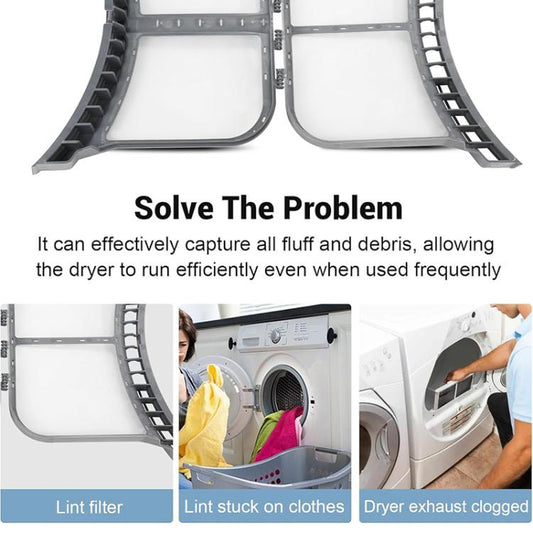 Solve The Problem

It can effectively capture all fluff and debris, allowing the dryer to run efficiently even when used frequently

Lint filter

Lint stuck on clothes

Dryer exhaust clogged