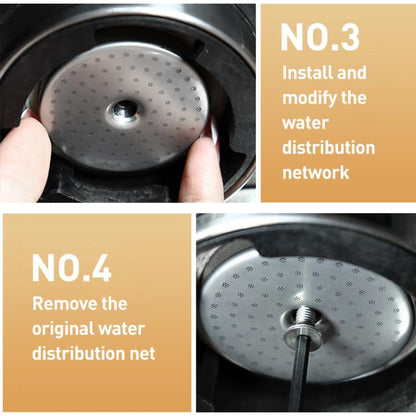 NO.3
Install and modify the water distribution network

NO.4
Remove the original water distribution net