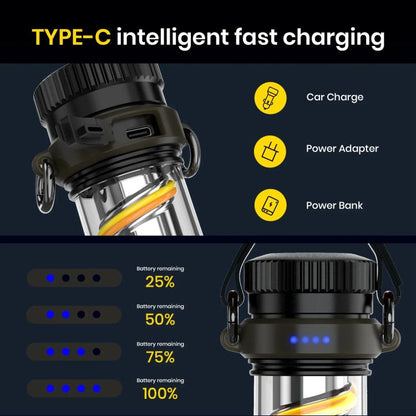 TYPE-C intelligent fast charging

Car Charge

Power Adapter

Power Bank

Battery remaining
25%

Battery remaining
50%

Battery remaining
75%

Battery remaining
100%