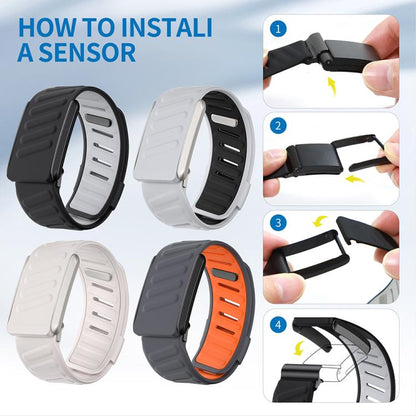 HOW TO INSTALI
A SENSOR

1

2

3

4