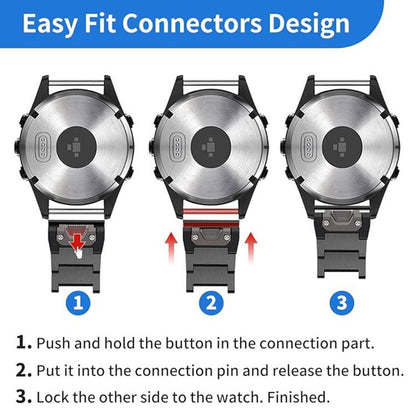 Easy Fit Connectors Design

1

2

3

1. Push and hold the button in the connection part.

2. Put it into the connection pin and release the button.

3. Lock the other side to the watch. Finished.