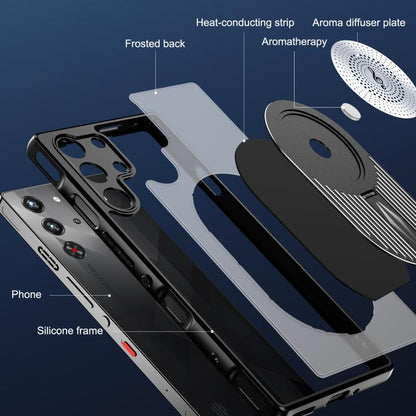 Heat-conducting strip

Aroma diffuser plate

Frosted back

Aromatherapy

Phone

Silicone frame