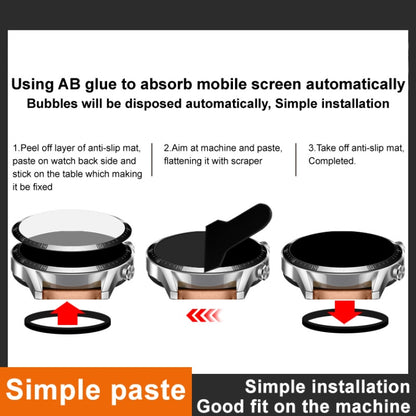 Using AB glue to absorb mobile screen automatically
Bubbles will be disposed automatically, Simple installation

1.Peel off layer of anti-slip mat, paste on watch back side and stick on the table which making it be fixed

2.Aim at machine and paste, flattening it with scraper

3.Take off anti-slip mat, Completed.

Simple paste

Simple installation
Good fit on the machine