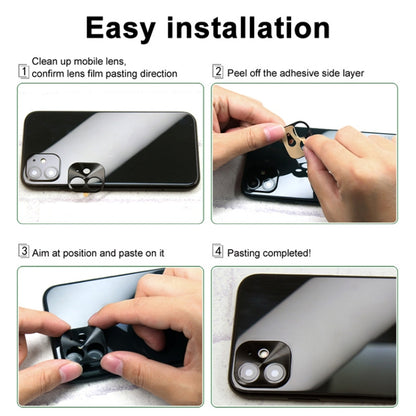 Easy installation

1 Clean up mobile lens, confirm lens film pasting direction

2 Peel off the adhesive side layer

3 Aim at position and paste on it

4 Pasting completed!