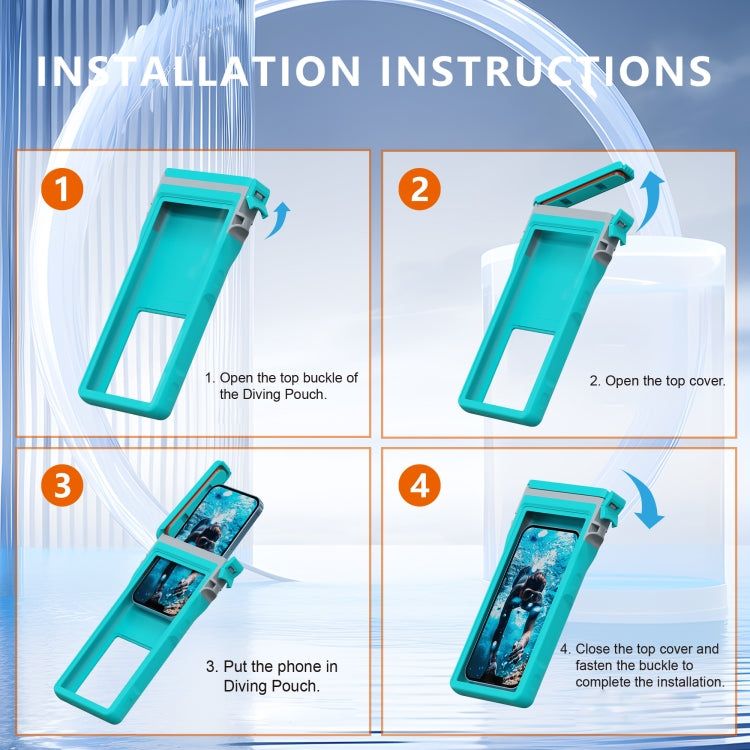 INSTALLATION INSTRUCTIONS

1

1. Open the top buckle of the Diving Pouch.

2

2. Open the top cover.

3

3. Put the phone in Diving Pouch.

4

4. Close the top cover and fasten the buckle to complete the installation.