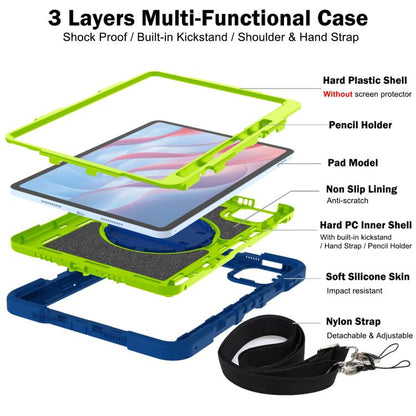 3 Layers Multi-Functional Case
Shock Proof / Built-in Kickstand / Shoulder & Hand Strap

Hard Plastic Shell
Without screen protector

Pencil Holder

Pad Model

Non Slip Lining
Anti-scratch

Hard PC Inner Shell
With built-in kickstand / Hand Strap / Pencil Holder

Soft Silicone Skin
Impact resistant

Nylon Strap
Detachable & Adjustable