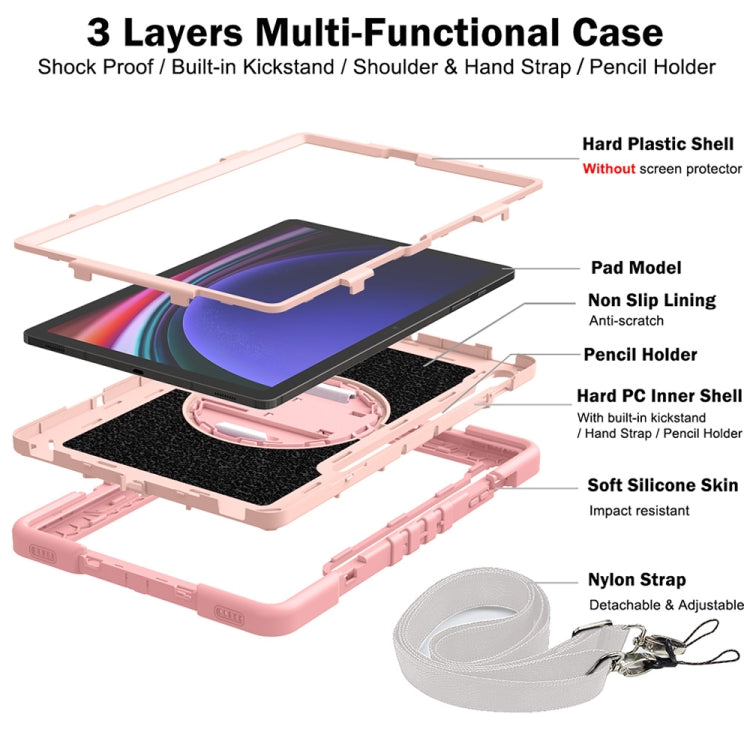 3 Layers Multi-Functional Case

Shock Proof / Built-in Kickstand / Shoulder & Hand Strap / Pencil Holder

Hard Plastic Shell

Without screen protector

Pad Model

Non Slip Lining

Anti-scratch

Pencil Holder

Hard PC Inner Shell

With built-in kickstand / Hand Strap / Pencil Holder

Soft Silicone Skin

Impact resistant

Nylon Strap

Detachable & Adjustable