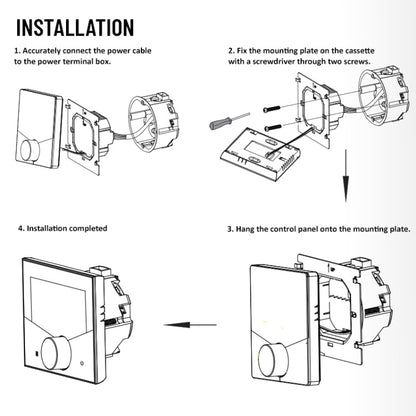 INSTALLATION

1. Accurately connect the power cable to the power terminal box.

2. Fix the mounting plate on the cassette with a screwdriver through two screws.

4. Installation completed

3. Hang the control panel onto the mounting plate.