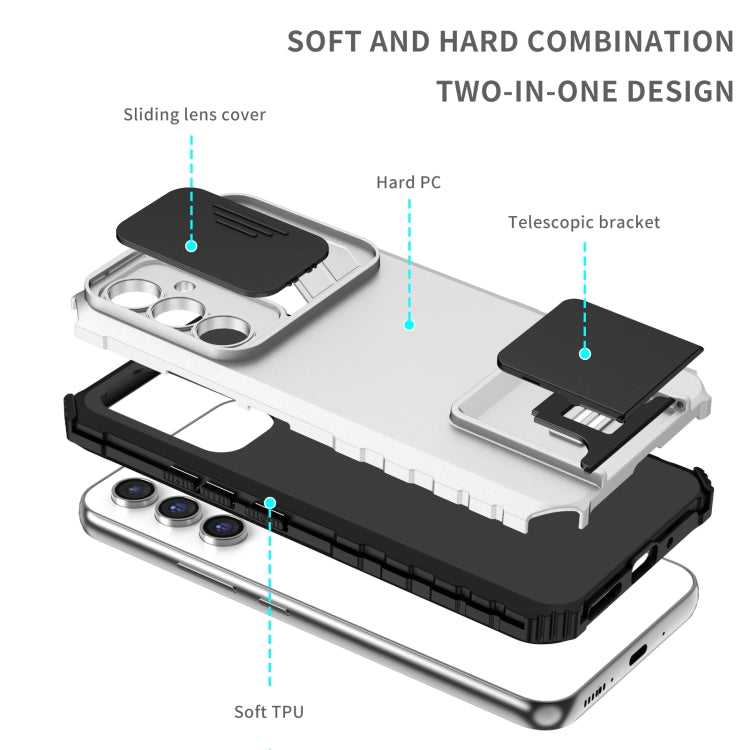 SOFT AND HARD COMBINATION
TWO-IN-ONE DESIGN

Sliding lens cover

Hard PC

Telescopic bracket

Soft TPU