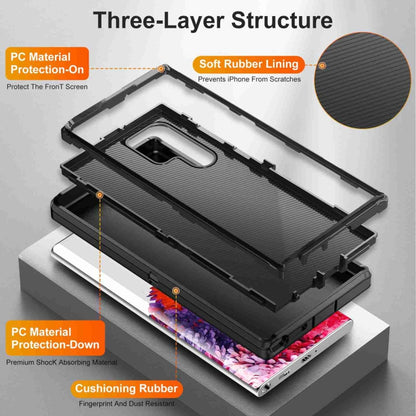 Three-Layer Structure

PC Material Protection-On

Protect The FronT Screen

Soft Rubber Lining

Prevents iPhone From Scratches

PC Material Protection-Down

Premium ShocK Absorbing Material

Cushioning Rubber

Fingerprint And Dust Resistant