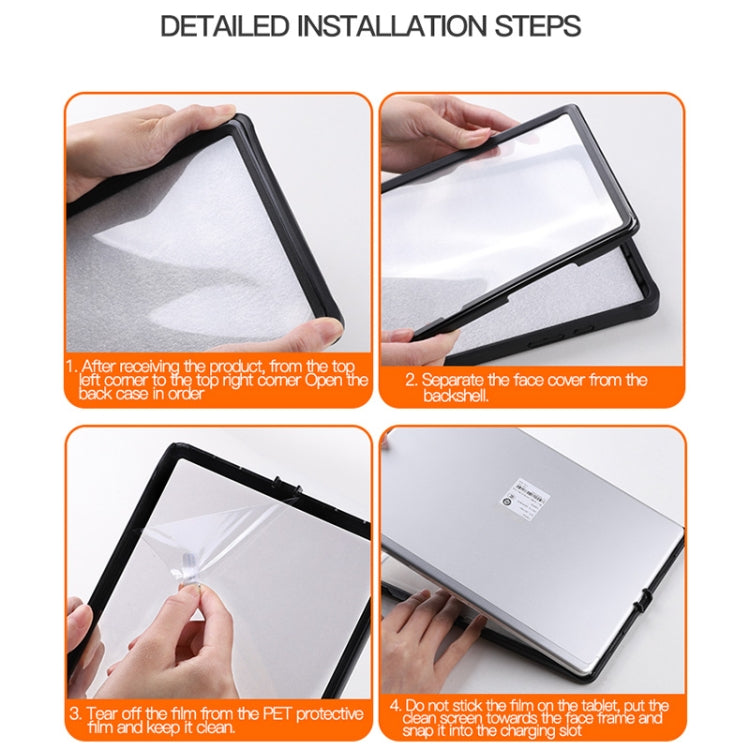 DETAILED INSTALLATION STEPS

1. After receiving the product, from the top left corner to the top right corner Open the back case in order

2. Separate the face cover from the backshell.

3. Tear off the film from the PET protective film and keep it clean.

4. Do not stick the film on the tablet, put the clean screen towards the face frame and snap it into the charging slot