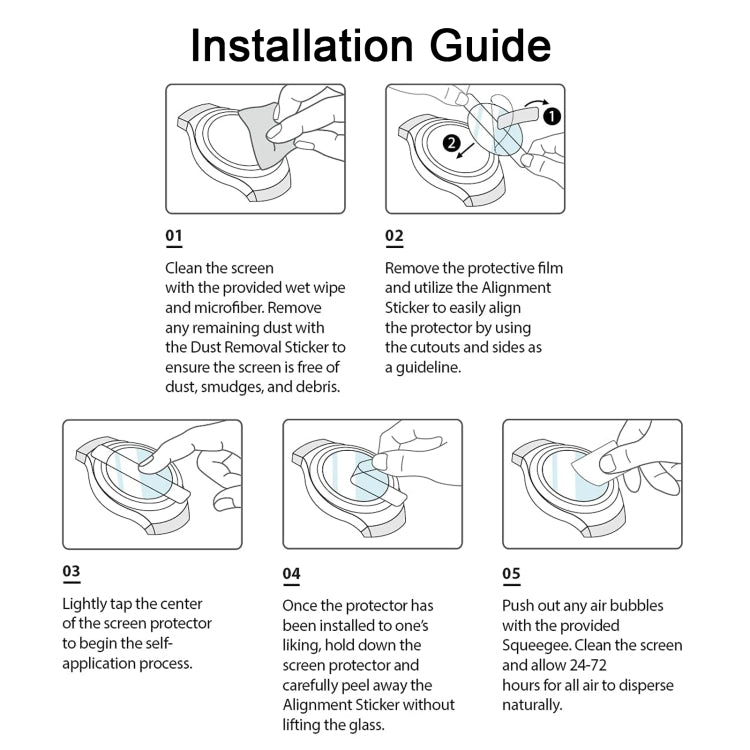 Installation Guide

1
2

01

Clean the screen with the provided wet wipe and microfiber. Remove any remaining dust with the Dust Removal Sticker to ensure the screen is free of dust, smudges, and debris.

02

Remove the protective film and utilize the Alignment Sticker to easily align the protector by using the cutouts and sides as a guideline.

03

Lightly tap the center of the screen protector to begin the self-application process.

04

Once the protector has been installed to one's liking, hold down the screen protector and carefully peel away the Alignment Sticker without lifting the glass.

05

Push out any air bubbles with the provided Squeegee. Clean the screen and allow 24-72 hours for all air to disperse naturally.