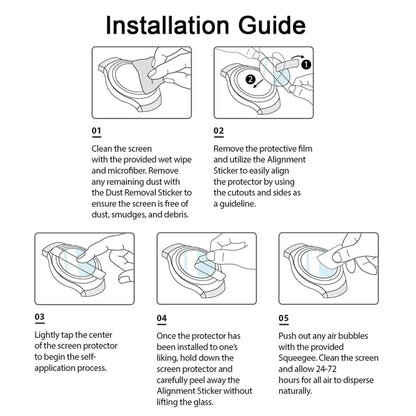 Installation Guide

1

2

01

Clean the screen with the provided wet wipe and microfiber. Remove any remaining dust with the Dust Removal Sticker to ensure the screen is free of dust, smudges, and debris.

02

Remove the protective film and utilize the Alignment Sticker to easily align the protector by using the cutouts and sides as a guideline.

03

Lightly tap the center of the screen protector to begin the self-application process.

04

Once the protector has been installed to one's liking, hold down the screen protector and carefully peel away the Alignment Sticker without lifting the glass.

05

Push out any air bubbles with the provided Squeegee. Clean the screen and allow 24-72 hours for all air to disperse naturally.