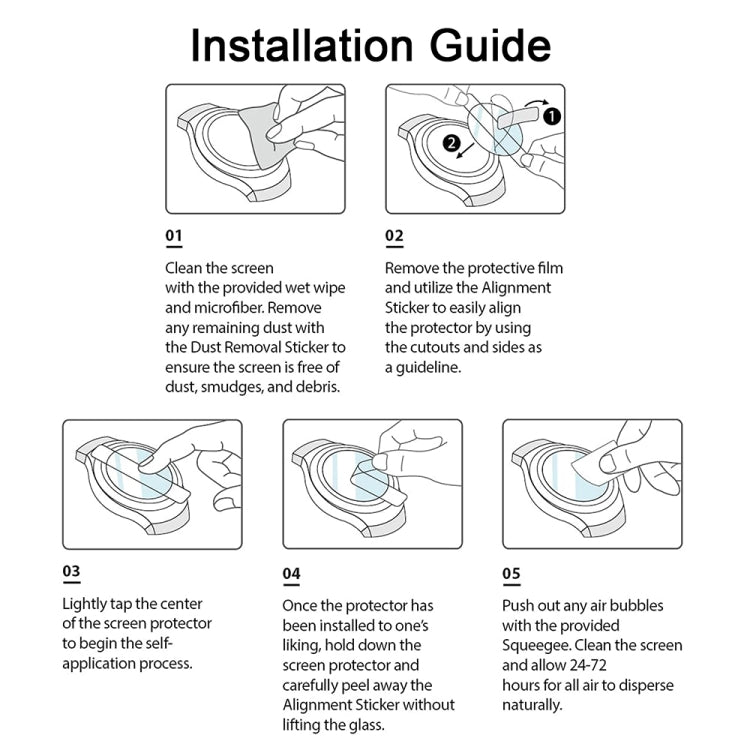 Installation Guide

1

2

01

Clean the screen with the provided wet wipe and microfiber. Remove any remaining dust with the Dust Removal Sticker to ensure the screen is free of dust, smudges, and debris.

02

Remove the protective film and utilize the Alignment Sticker to easily align the protector by using the cutouts and sides as a guideline.

03

Lightly tap the center of the screen protector to begin the self-application process.

04

Once the protector has been installed to one's liking, hold down the screen protector and carefully peel away the Alignment Sticker without lifting the glass.

05

Push out any air bubbles with the provided Squeegee. Clean the screen and allow 24-72 hours for all air to disperse naturally.