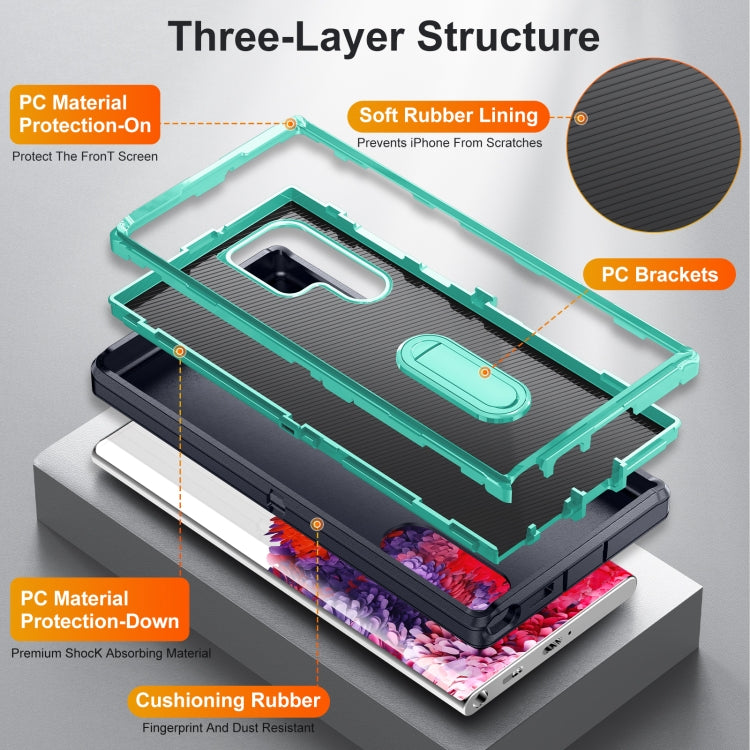 Three-Layer Structure

PC Material Protection-On

Protect The FronT Screen

Soft Rubber Lining

Prevents iPhone From Scratches

PC Brackets

PC Material Protection-Down

Premium ShocK Absorbing Material

Cushioning Rubber

Fingerprint And Dust Resistant