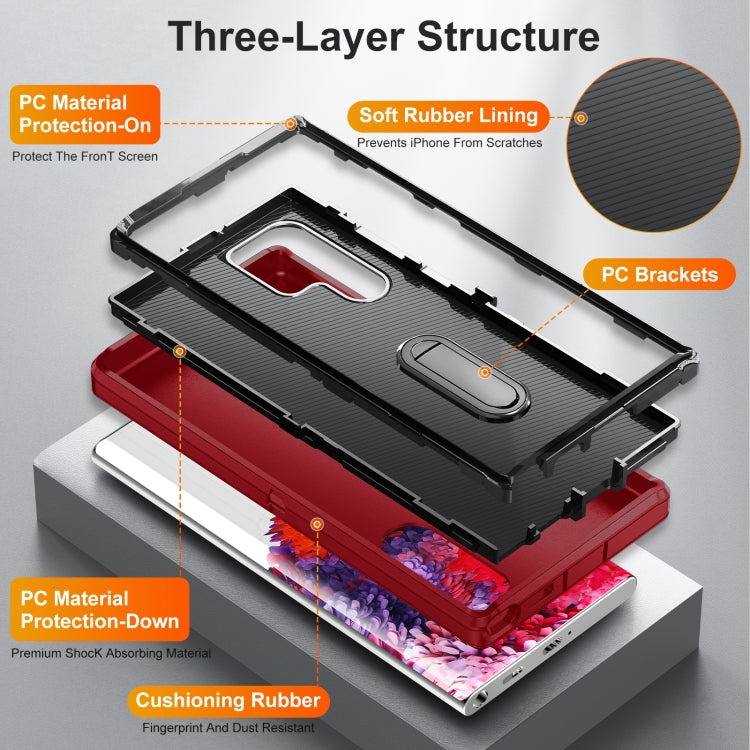 Three-Layer Structure

PC Material Protection-On
Protect The FronT Screen

Soft Rubber Lining
Prevents iPhone From Scratches

PC Brackets

PC Material Protection-Down
Premium ShocK Absorbing Material

Cushioning Rubber
Fingerprint And Dust Resistant