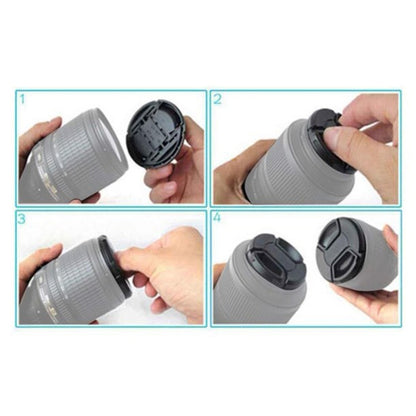 1

2

3

4