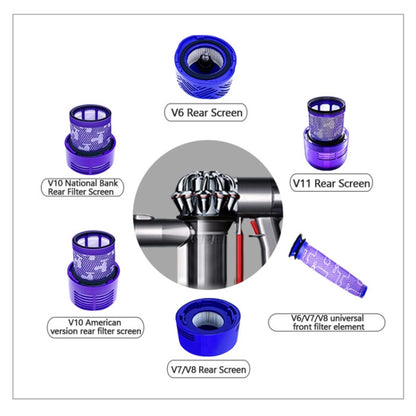 V6 Rear Screen

V10 National Bank Rear Filter Screen

V11 Rear Screen

V10 American version rear filter screen

V6/V7/V8 universal front filter element

V7/V8 Rear Screen