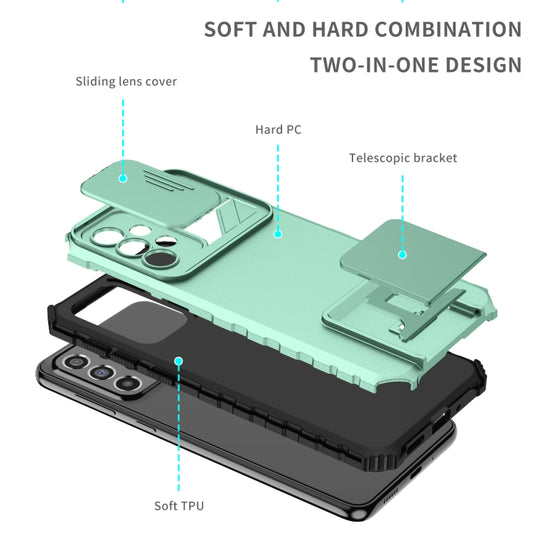 SOFT AND HARD COMBINATION
TWO-IN-ONE DESIGN

Sliding lens cover

Hard PC

Telescopic bracket

Soft TPU