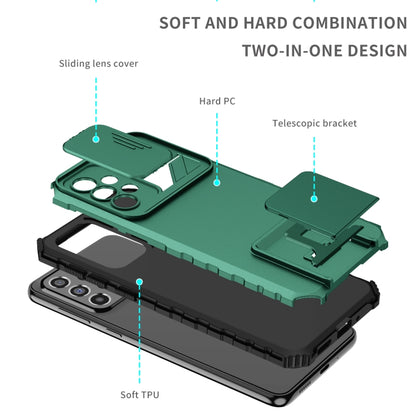 SOFT AND HARD COMBINATION
TWO-IN-ONE DESIGN

Sliding lens cover

Hard PC

Telescopic bracket

Soft TPU