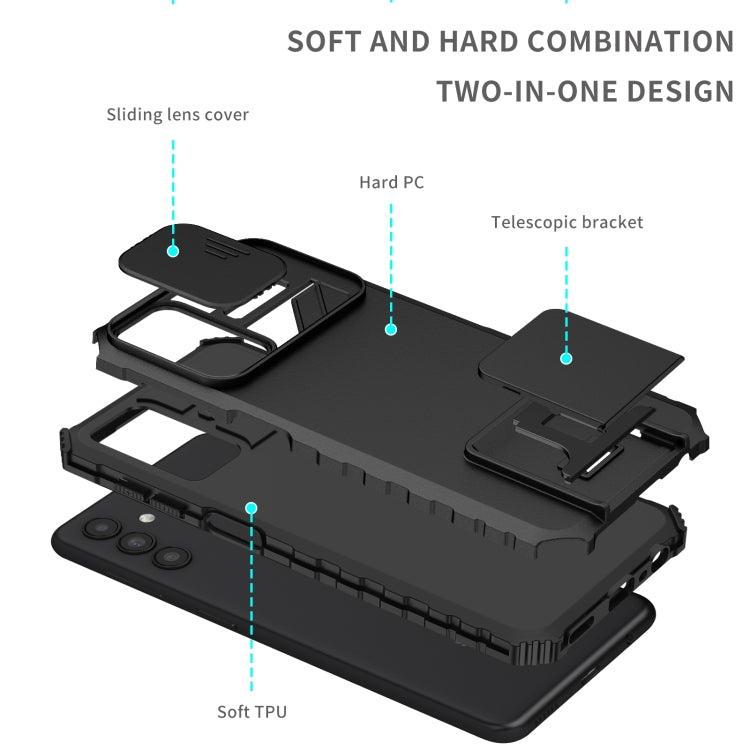 SOFT AND HARD COMBINATION
TWO-IN-ONE DESIGN

Sliding lens cover

Hard PC

Telescopic bracket

Soft TPU