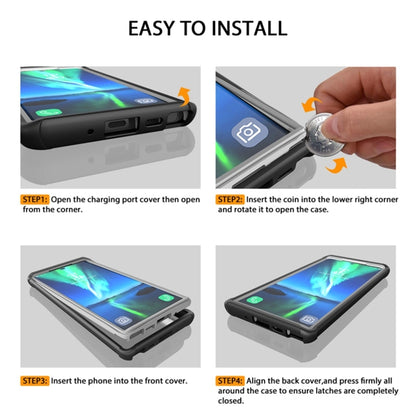 EASY TO INSTALL

STEP1: Open the charging port cover then open from the corner.

STEP2: Insert the coin into the lower right corner and rotate it to open the case.

STEP3: Insert the phone into the front cover.

STEP4: Align the back cover,and press firmly all around the case to ensure latches are completely closed.