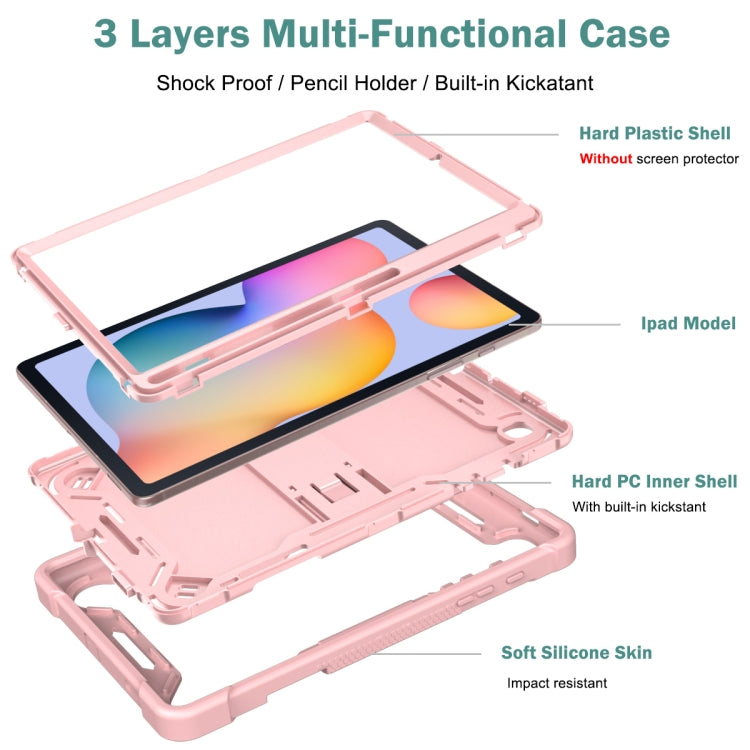 3 Layers Multi-Functional Case

Shock Proof / Pencil Holder / Built-in Kickatant

Hard Plastic Shell
Without screen protector

Ipad Model

Hard PC Inner Shell
With built-in kickstant

Soft Silicone Skin
Impact resistant